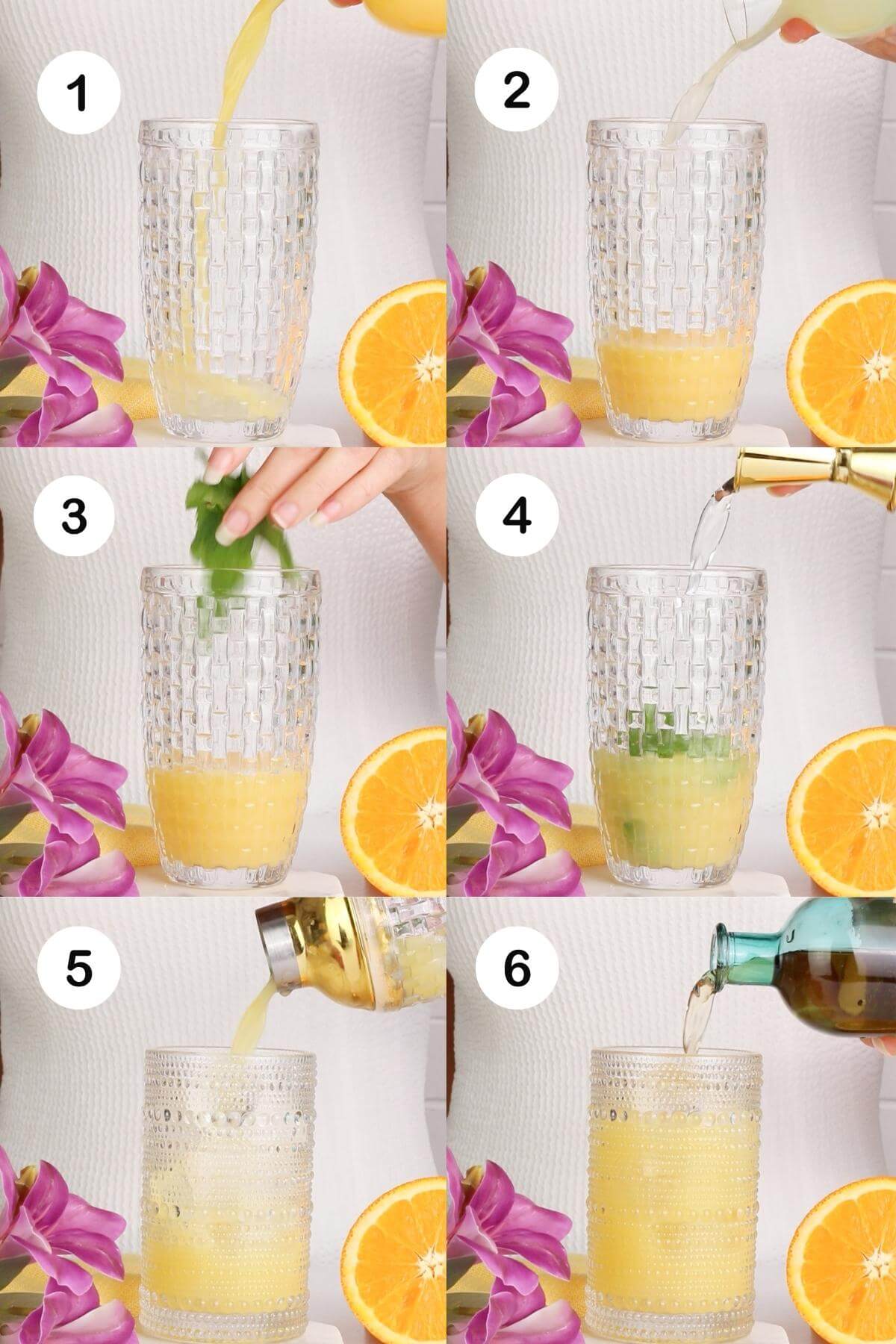 1

2

3

4

5

6