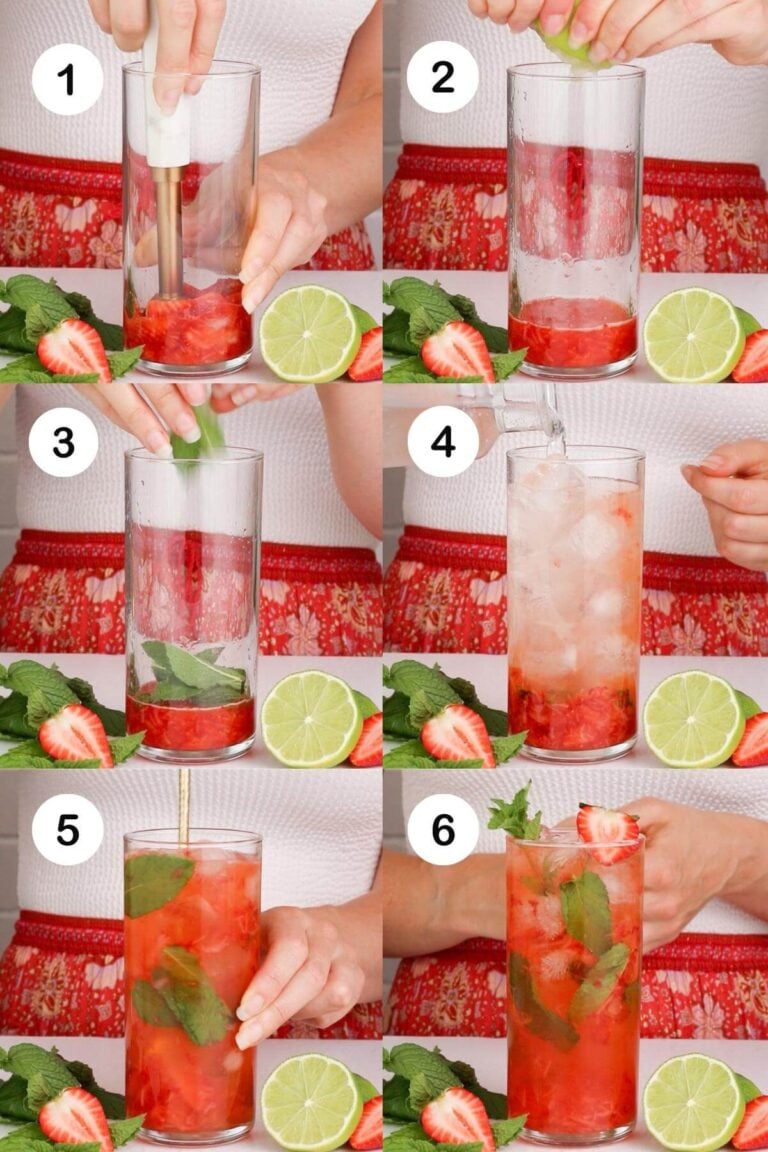 1
2
3
4
5
6